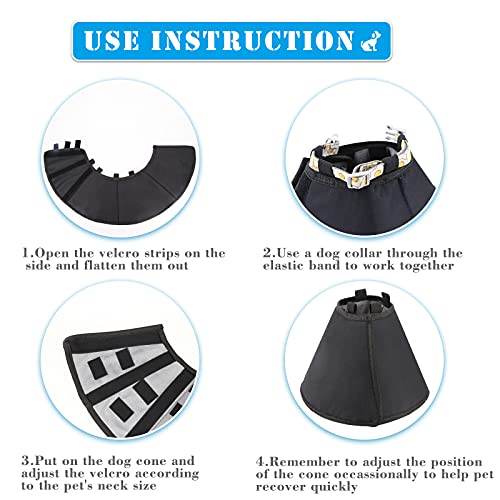 USE INSTRUCTION

1.Open the velcro strips on the side and flatten them out

2.Use a dog collar through the elastic band to work together

3.Put on the dog cone and adjust the velcro according to the pet's neck size

4.Remember to adjust the position of the cone occassionally to help pet recover quickly