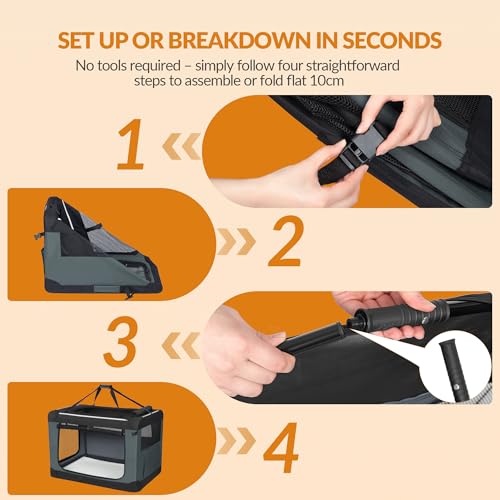 SET UP OR BREAKDOWN IN SECONDS

No tools required – simply follow four straightforward steps to assemble or fold flat 10cm

1

2

3

4