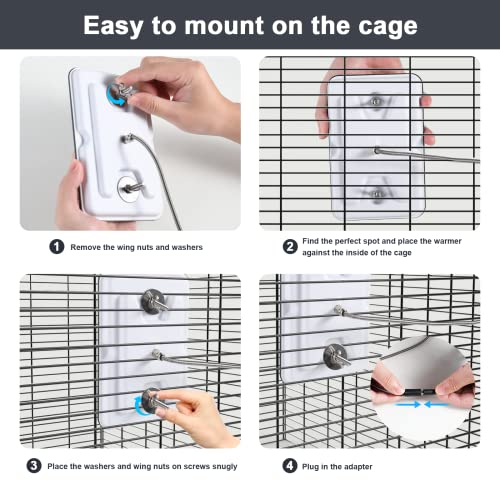 Easy to mount on the cage

1 Remove the wing nuts and washers

2 Find the perfect spot and place the warmer against the inside of the cage

3 Place the washers and wing nuts on screws snugly

4 Plug in the adapter