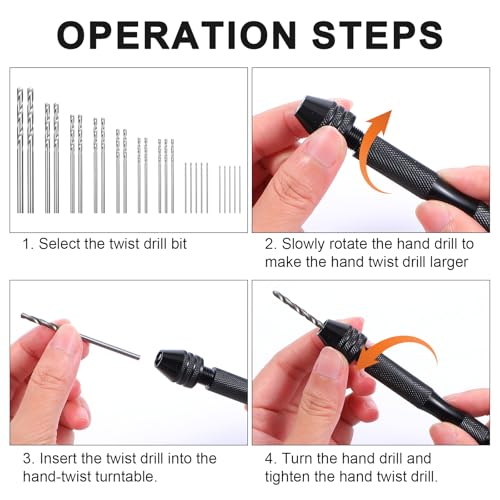 OPERATION STEPS

1. Select the twist drill bit

2. Slowly rotate the hand drill to make the hand twist drill larger

3. Insert the twist drill into the hand-twist turntable.

4. Turn the hand drill and tighten the hand twist drill.