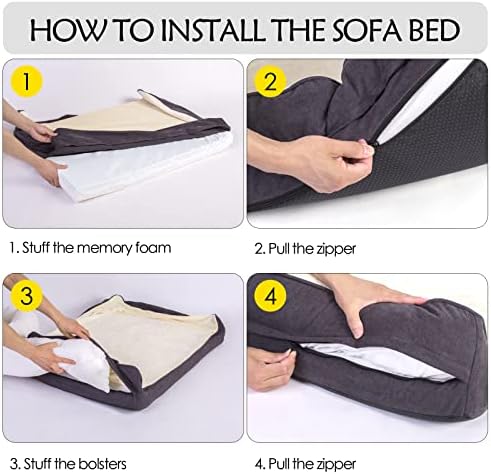 HOW TO INSTALL THE SOFA BED

1

2

1. Stuff the memory foam

2. Pull the zipper

3

4

3. Stuff the bolsters

4. Pull the zipper