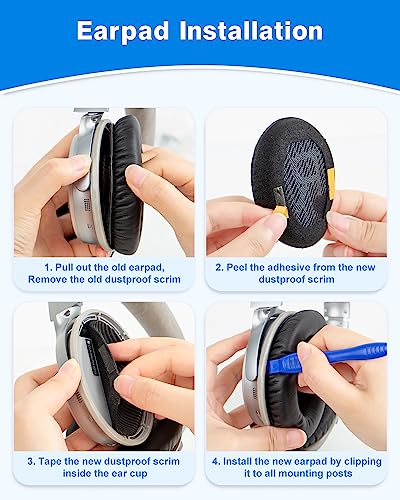 Earpad Installation

1. Pull out the old earpad, Remove the old dustproof scrim

2. Peel the adhesive from the new dustproof scrim

3. Tape the new dustproof scrim inside the ear cup

4. Install the new earpad by clipping it to all mounting posts