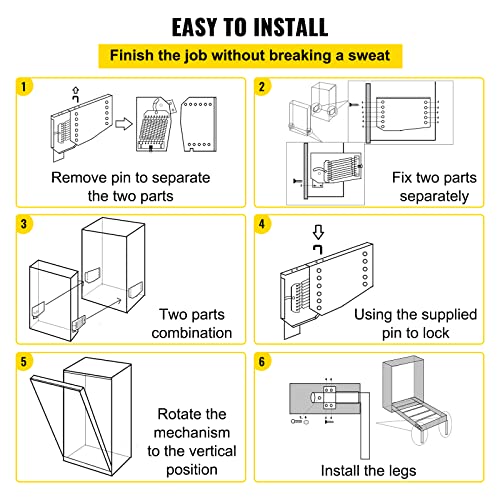 EASY TO INSTALL

Finish the job without breaking a sweat

1

Remove pin to separate the two parts

2

Fix two parts separately

3

Two parts combination

4

Using the supplied pin to lock

5

Rotate the mechanism to the vertical position

6

Install the legs