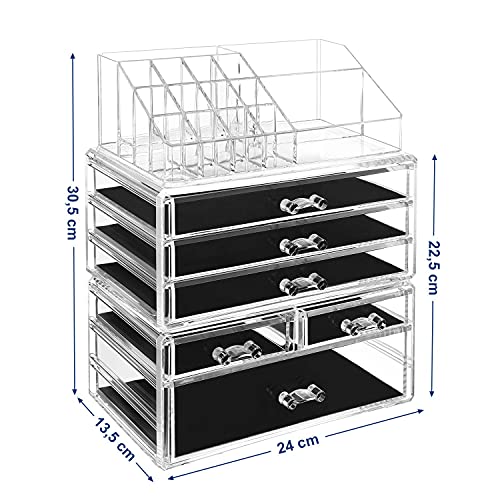 30,5 cm
22,5 cm
13,5 cm
24 cm