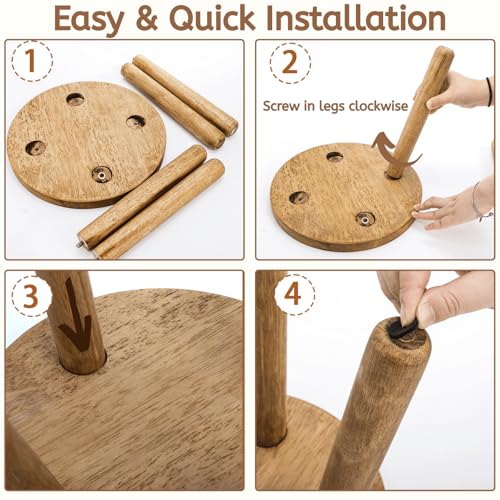 Easy & Quick Installation

1

2

Screw in legs clockwise

3

4