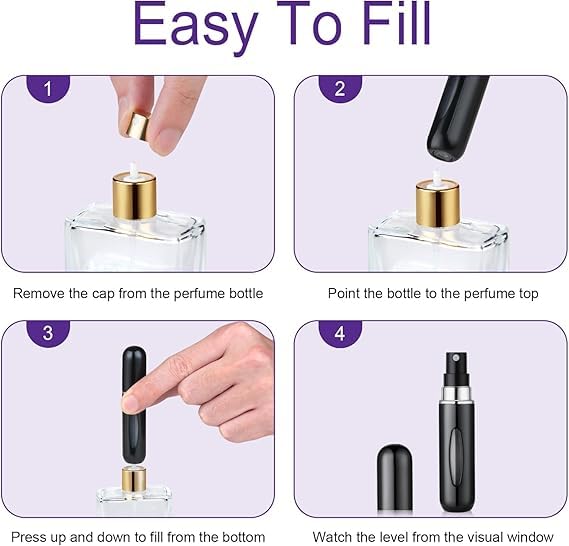 Easy To Fill

1

Remove the cap from the perfume bottle

2

Point the bottle to the perfume top

3

Press up and down to fill from the bottom

4

Watch the level from the visual window