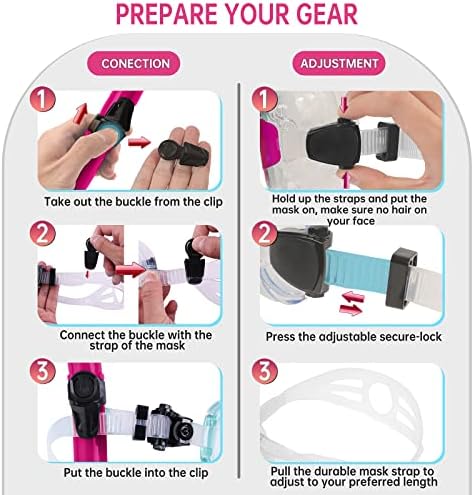 PREPARE YOUR GEAR

CONECTION

1

Take out the buckle from the clip

2

Connect the buckle with the strap of the mask

3

Put the buckle into the clip

ADJUSTMENT

1

Hold up the straps and put the mask on, make sure no hair on your face

2

Press the adjustable secure-lock

3

Pull the durable mask strap to adjust to your preferred length