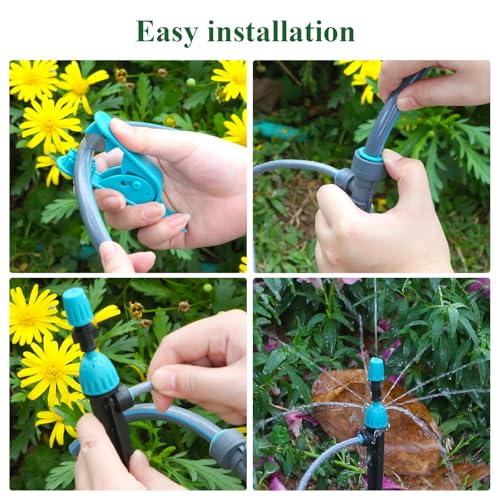 Easy installation