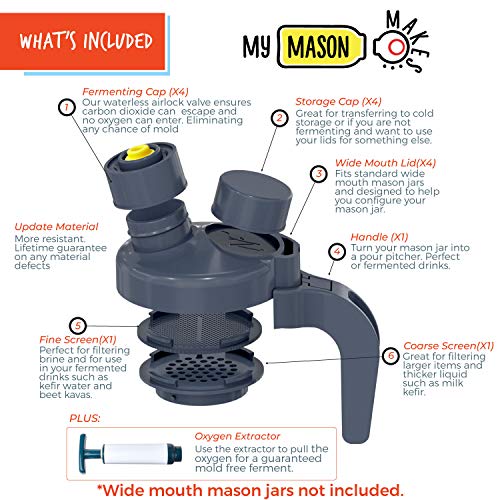 WHAT'S INCLUDED

MY MASON MAKES

1
Fermenting Cap (X4)
Our waterless airlock valve ensures carbon dioxide can escape and no oxygen can enter. Eliminating any chance of mold

2
Storage Cap (X4)
Great for transferring to cold storage or if you are not fermenting and want to use your lids for something else.

3
Wide Mouth Lid(X4)
Fits standard wide mouth mason jars and designed to help you configure your mason jar.

Update Material
More resistant. Lifetime guarantee on any material defects

4
Handle (X1)
Turn your mason jar into a pour pitcher. Perfect or fermented drinks.

5
Fine Screen(X1)
Perfect for filtering brine and for use in your fermented drinks such as kefir water and beet kavas.

6
Coarse Screen(X1)
Great for filtering larger items and thicker liquid such as milk kefir.

PLUS:
Oxygen Extractor
Use the extractor to pull the oxygen for a guaranteed mold free ferment.

*Wide mouth mason jars not included.