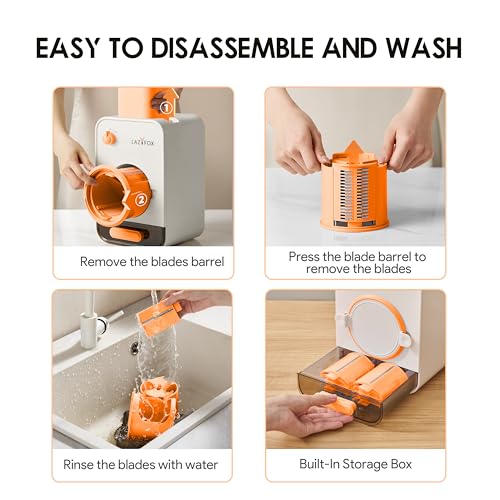 EASY TO DISASSEMBLE AND WASH

①
LAZYFOX
②

Remove the blades barrel

Press the blade barrel to remove the blades

Rinse the blades with water

Built-In Storage Box