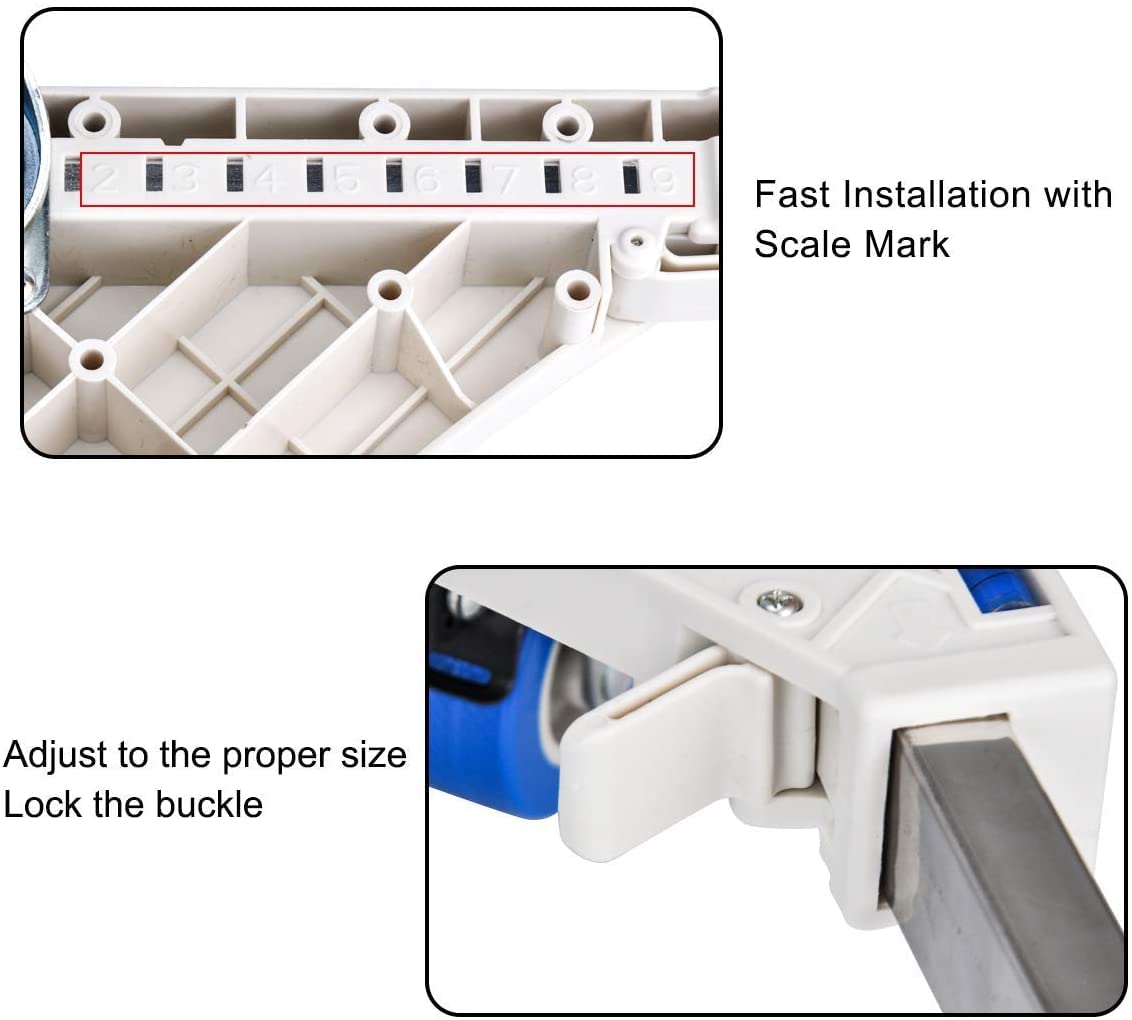 2 3 4 5 6 7 8 9

Fast Installation with Scale Mark

Adjust to the proper size
Lock the buckle