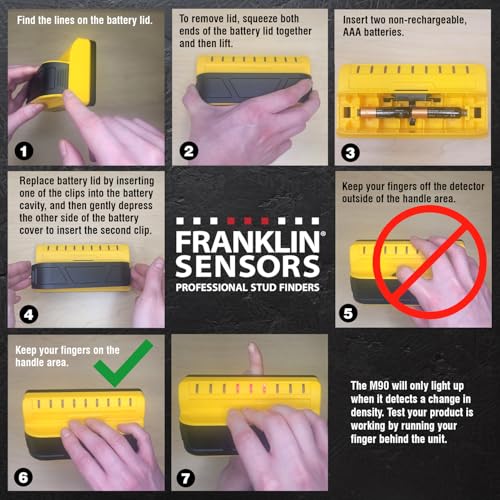 Find the lines on the battery lid.

1

To remove lid, squeeze both ends of the battery lid together and then lift.

2

Insert two non-rechargeable, AAA batteries.

3

Replace battery lid by inserting one of the clips into the battery cavity, and then gently depress the other side of the battery cover to insert the second clip.

4

FRANKLIN® SENSORS
PROFESSIONAL STUD FINDERS

Keep your fingers off the detector outside of the handle area.

5

Keep your fingers on the handle area.

6

7

The M90 will only light up when it detects a change in density. Test your product is working by running your finger behind the unit.