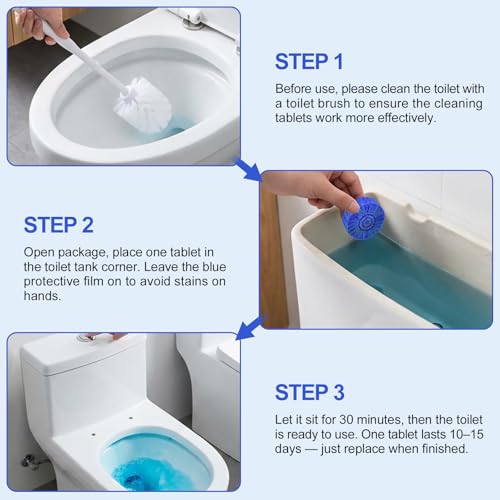 STEP 1

Before use, please clean the toilet with a toilet brush to ensure the cleaning tablets work more effectively.

STEP 2

Open package, place one tablet in the toilet tank corner. Leave the blue protective film on to avoid stains on hands.

STEP 3

Let it sit for 30 minutes, then the toilet is ready to use. One tablet lasts 10–15 days — just replace when finished.