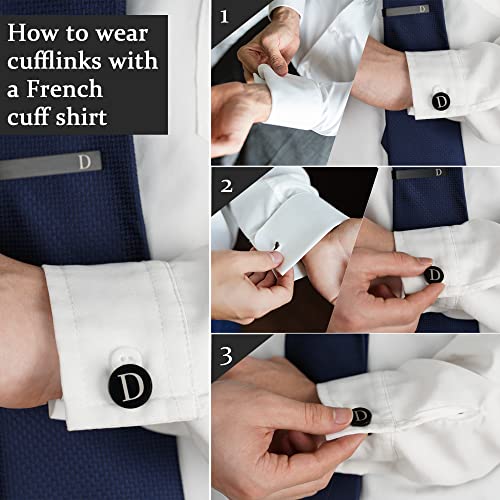 How to wear cufflinks with a French cuff shirt

D

D

1

D

D

2

D

D

3

D