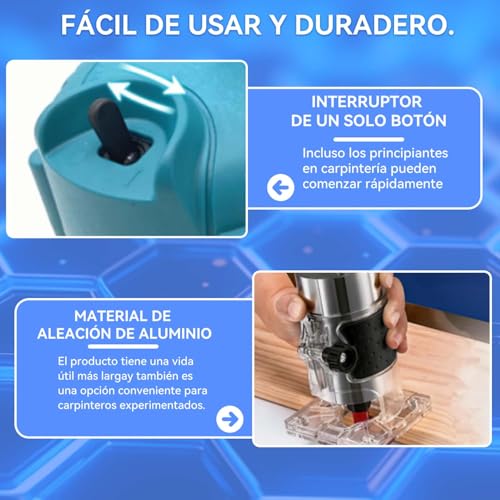 FÁCIL DE USAR Y DURADERO.

INTERRUPTOR DE UN SOLO BOTÓN

Incluso los principiantes en carpintería pueden comenzar rápidamente

MATERIAL DE ALEACIÓN DE ALUMINIO

El producto tiene una vida útil más largay también es una opción conveniente para carpinteros experimentados.