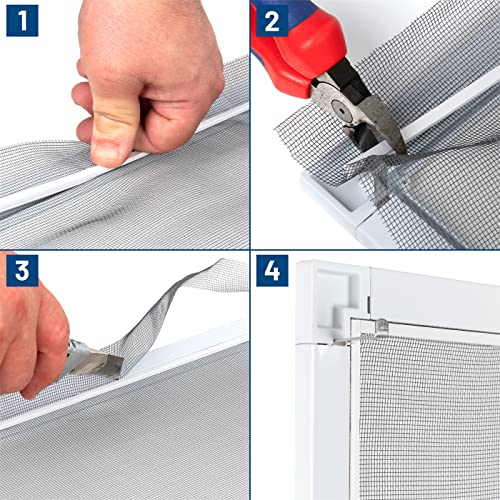 1

2

3

4