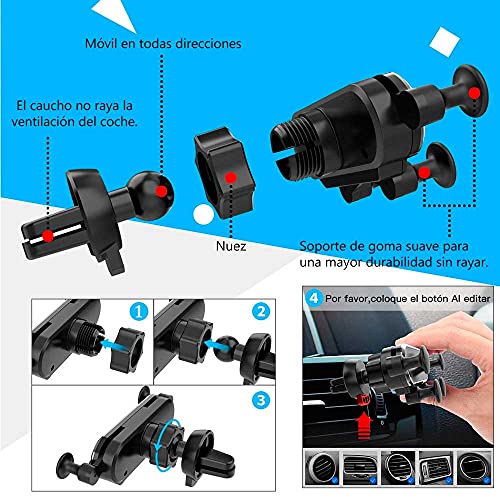 Móvil en todas direcciones

El caucho no raya la ventilación del coche.

Nuez

Soporte de goma suave para una mayor durabilidad sin rayar.

1

2

3

4 Por favor,coloque el botón Al editar