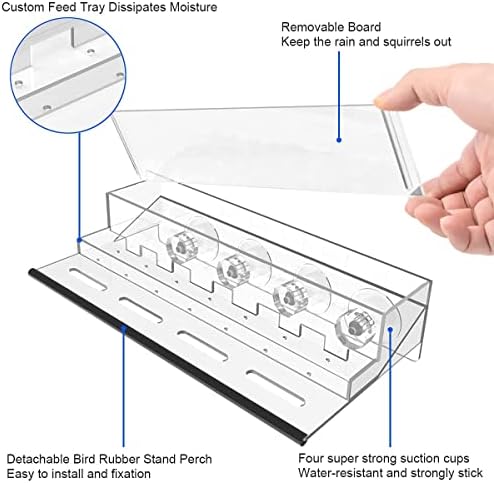 Custom Feed Tray Dissipates Moisture

Removable Board
Keep the rain and squirrels out

Detachable Bird Rubber Stand Perch
Easy to install and fixation

Four super strong suction cups
Water-resistant and strongly stick