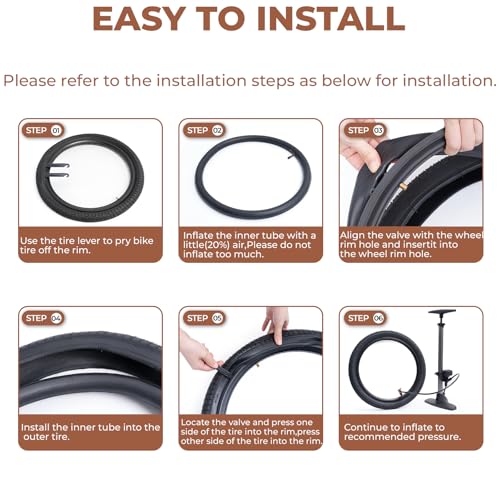 EASY TO INSTALL

Please refer to the installation steps as below for installation.

STEP 01
Use the tire lever to pry bike tire off the rim.

STEP 02
Inflate the inner tube with a little(20%) air,Please do not inflate too much.

STEP 03
Align the valve with the wheel rim hole and insertit into the wheel rim hole.

STEP 04
Install the inner tube into the outer tire.

STEP 05
Locate the valve and press one side of the tire into the rim,press other side of the tire into the rim.

STEP 06
Continue to inflate to recommended pressure.