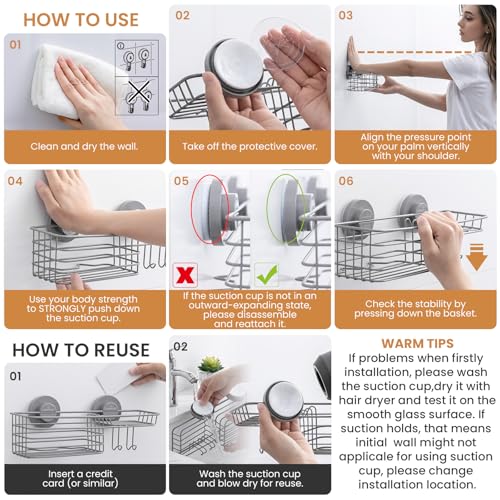 HOW TO USE

01

Clean and dry the wall.

02

Take off the protective cover.

03

Align the pressure point on your palm vertically with your shoulder.

04

Use your body strength to STRONGLY push down the suction cup.

05

If the suction cup is not in an outward-expanding state, please disassemble and reattach it.

06

Check the stability by pressing down the basket.

HOW TO REUSE

01

Insert a credit card (or similar)

02

Wash the suction cup and blow dry for reuse.

WARM TIPS

If problems when firstly installation, please wash the suction cup,dry it with hair dryer and test it on the smooth glass surface. If suction holds, that means initial wall might not applicale for using suction cup, please change installation location.