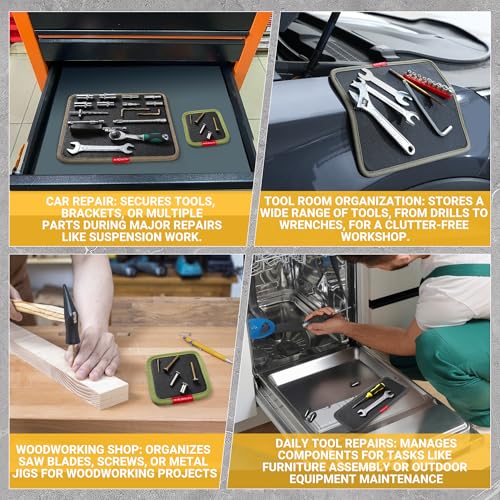 CAR REPAIR: SECURES TOOLS, BRACKETS, OR MULTIPLE PARTS DURING MAJOR REPAIRS LIKE SUSPENSION WORK.

TOOL ROOM ORGANIZATION: STORES A WIDE RANGE OF TOOLS, FROM DRILLS TO WRENCHES, FOR A CLUTTER-FREE WORKSHOP.

WOODWORKING SHOP: ORGANIZES SAW BLADES, SCREWS, OR METAL JIGS FOR WOODWORKING PROJECTS

DAILY TOOL REPAIRS: MANAGES COMPONENTS FOR TASKS LIKE FURNITURE ASSEMBLY OR OUTDOOR EQUIPMENT MAINTENANCE