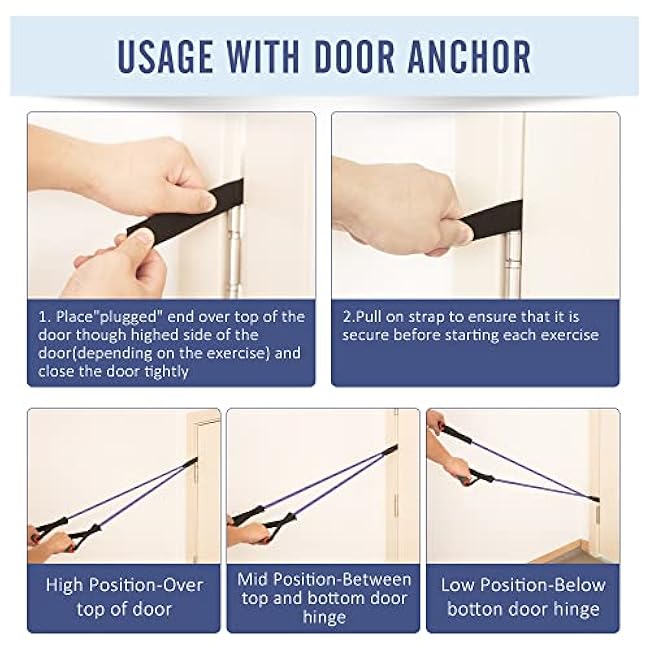 USAGE WITH DOOR ANCHOR

1. Place"plugged" end over top of the door though highed side of the door(depending on the exercise) and close the door tightly

2.Pull on strap to ensure that it is secure before starting each exercise

High Position-Over top of door

Mid Position-Between top and bottom door hinge

Low Position-Below botton door hinge