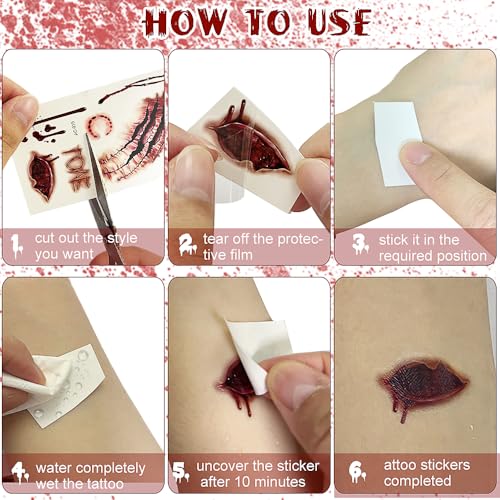 HOW TO USE

1. cut out the style you want

2. tear off the protective film

3. stick it in the required position

4. water completely wet the tattoo

5. uncover the sticker after 10 minutes

6. attoo stickers completed