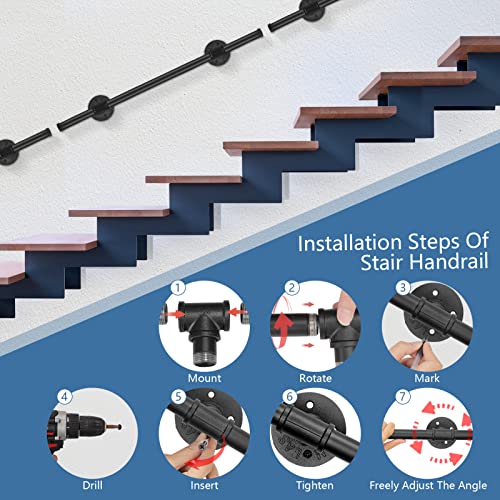 Installation Steps Of Stair Handrail

1
Mount

2
Rotate

3
Mark

4
Drill

5
Insert

6
Tighten

7
Freely Adjust The Angle