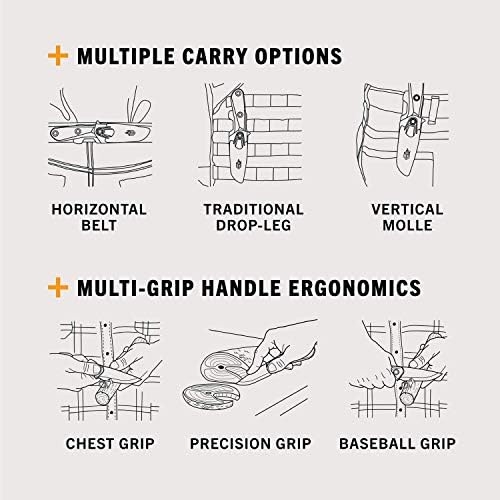 + MULTIPLE CARRY OPTIONS

HORIZONTAL BELT

TRADITIONAL DROP-LEG

VERTICAL MOLLE

+ MULTI-GRIP HANDLE ERGONOMICS

CHEST GRIP

PRECISION GRIP

BASEBALL GRIP