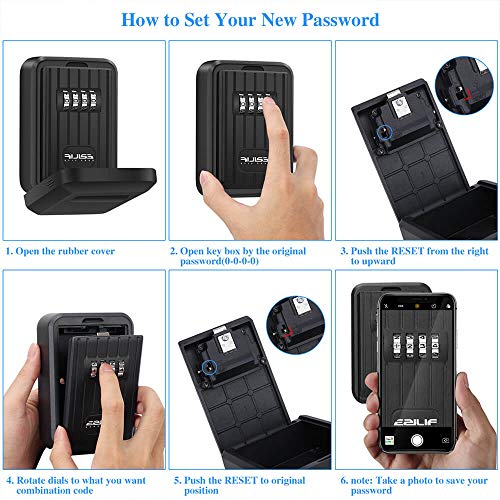 How to Set Your New Password

RUISS

RUISS

1. Open the rubber cover

2. Open key box by the original password(0-0-0-0)

3. Push the RESET from the right to upward

EZILIF

EZILIF

4. Rotate dials to what you want combination code

5. Push the RESET to original position

6. note: Take a photo to save your password