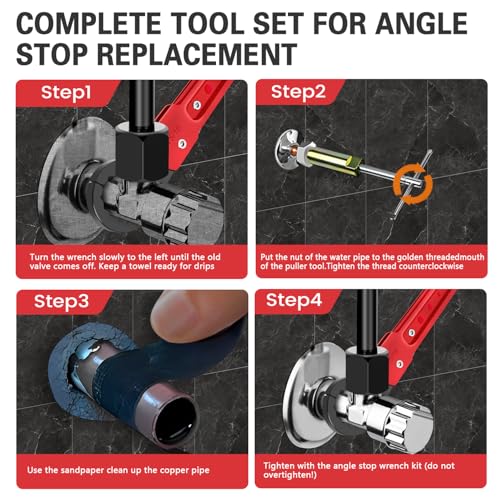 COMPLETE TOOL SET FOR ANGLE STOP REPLACEMENT

Step1

Turn the wrench slowly to the left until the old valve comes off. Keep a towel ready for drips

Step2

Put the nut of the water pipe to the golden threadedmouth of the puller tool.Tighten the thread counterclockwise

Step3

Use the sandpaper clean up the copper pipe

Step4

Tighten with the angle stop wrench kit (do not overtighten!)