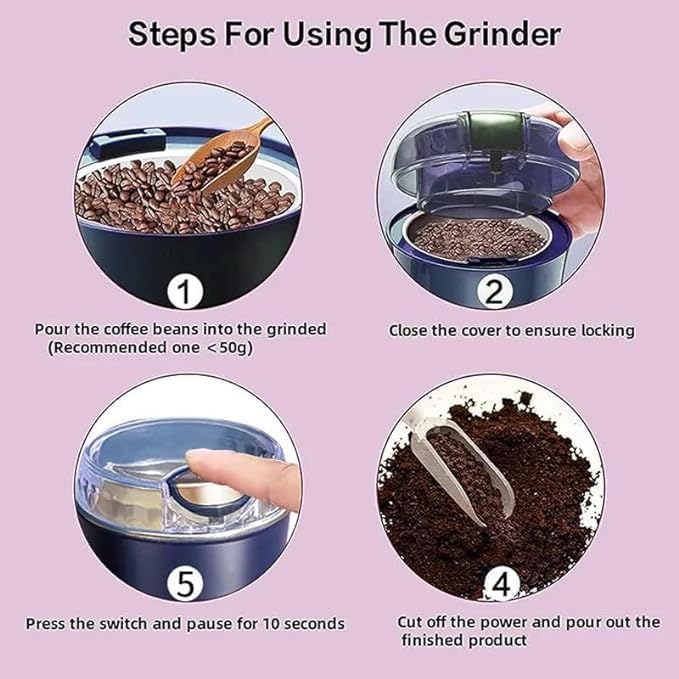 Steps For Using The Grinder

1

Pour the coffee beans into the grinded (Recommended one <50g)

2

Close the cover to ensure locking

5

Press the switch and pause for 10 seconds

4

Cut off the power and pour out the finished product