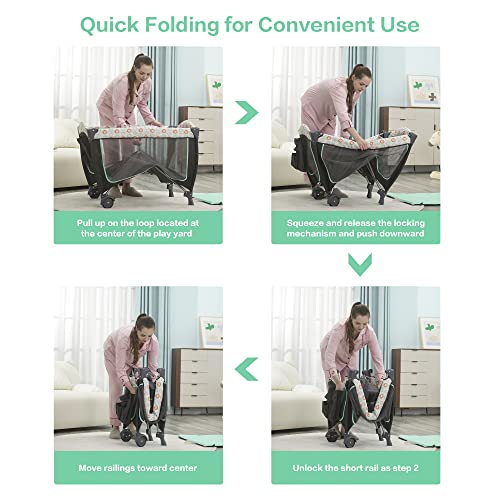 Quick Folding for Convenient Use

Pull up on the loop located at the center of the play yard

Squeeze and release the locking mechanism and push downward

Unlock the short rail as step 2

Move railings toward center