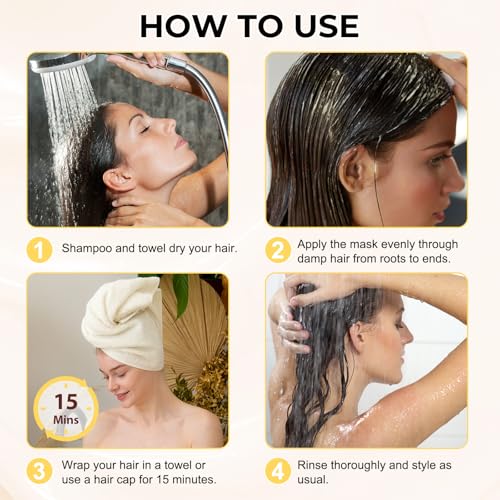 HOW TO USE

1 Shampoo and towel dry your hair.

2 Apply the mask evenly through damp hair from roots to ends.

15 Mins

3 Wrap your hair in a towel or use a hair cap for 15 minutes.

4 Rinse thoroughly and style as usual.