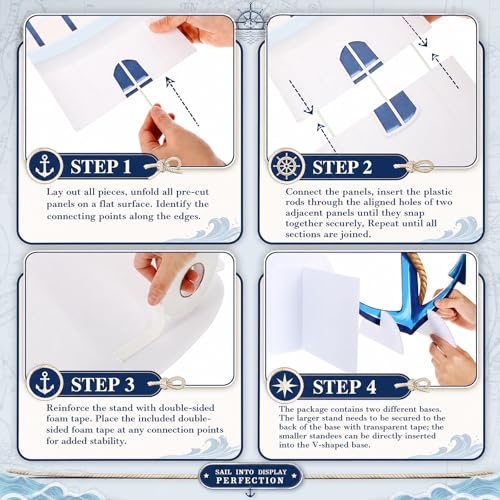 STEP 1

Lay out all pieces, unfold all pre-cut panels on a flat surface. Identify the connecting points along the edges.

STEP 2

Connect the panels, insert the plastic rods through the aligned holes of two adjacent panels until they snap together securely, Repeat until all sections are joined.

STEP 3

Reinforce the stand with double-sided foam tape. Place the included double-sided foam tape at any connection points for added stability.

STEP 4

The package contains two different bases. The larger stand needs to be secured to the back of the base with transparent tape; the smaller standees can be directly inserted into the V-shaped base.

SAIL INTO DISPLAY PERFECTION