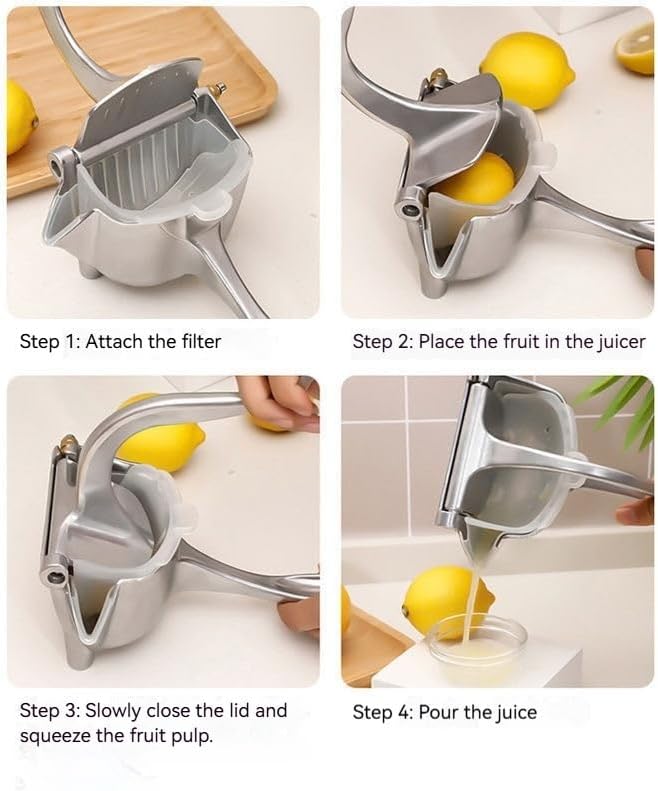 Step 1: Attach the filter

Step 2: Place the fruit in the juicer

Step 3: Slowly close the lid and squeeze the fruit pulp.

Step 4: Pour the juice