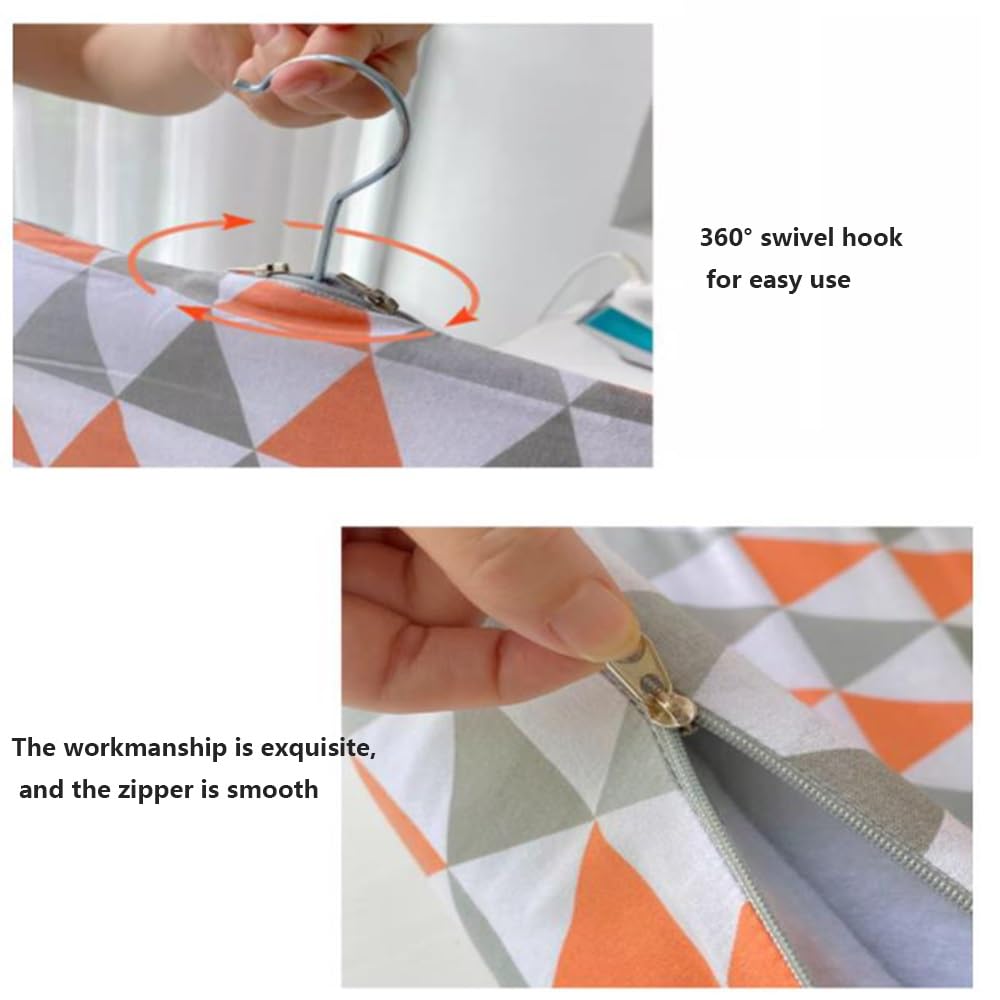 360° swivel hook
for easy use

The workmanship is exquisite,
and the zipper is smooth