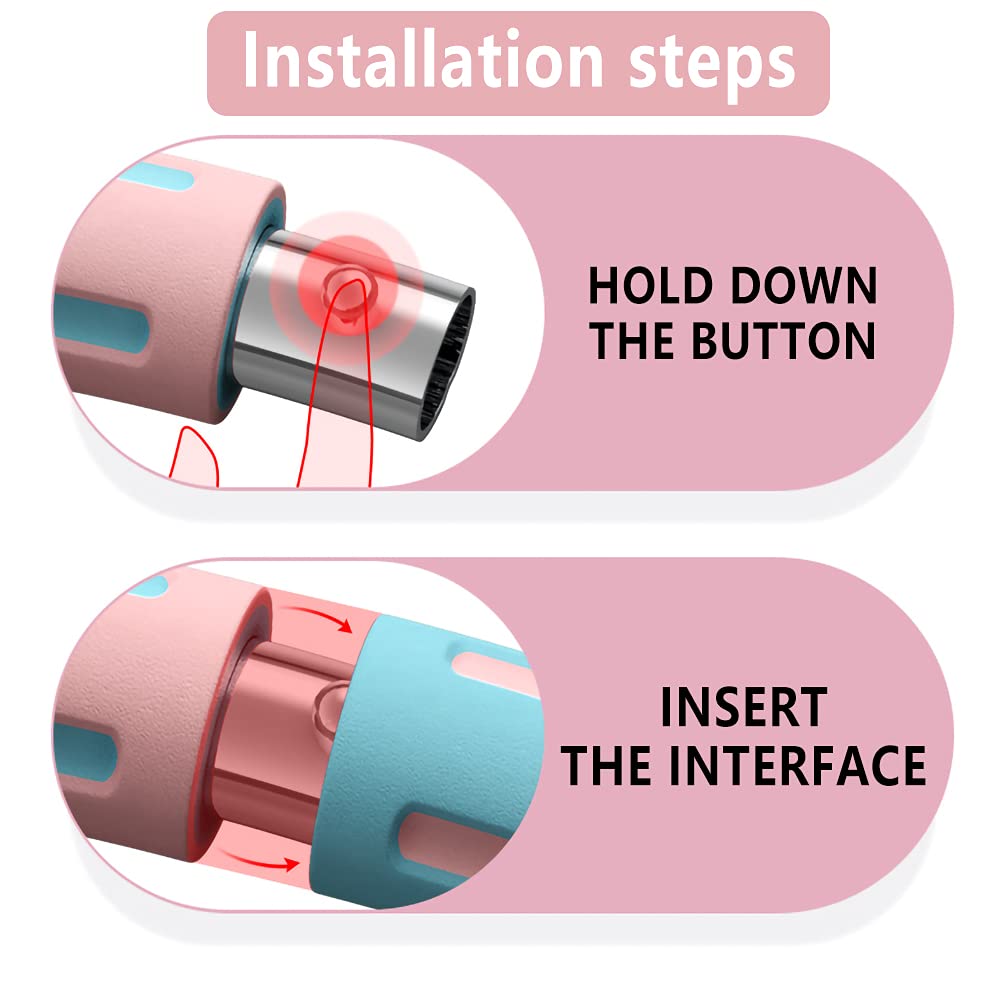 Installation steps

HOLD DOWN THE BUTTON

INSERT THE INTERFACE