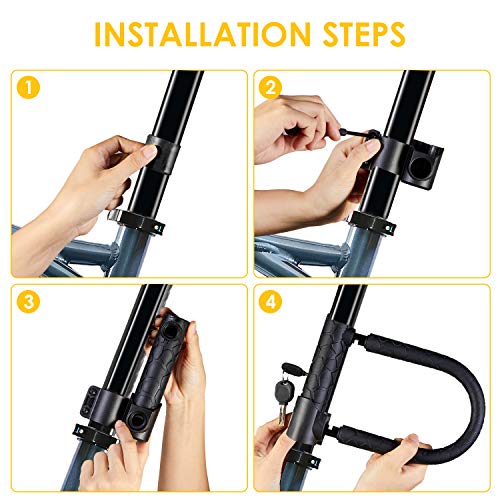 INSTALLATION STEPS

1

2

3

4