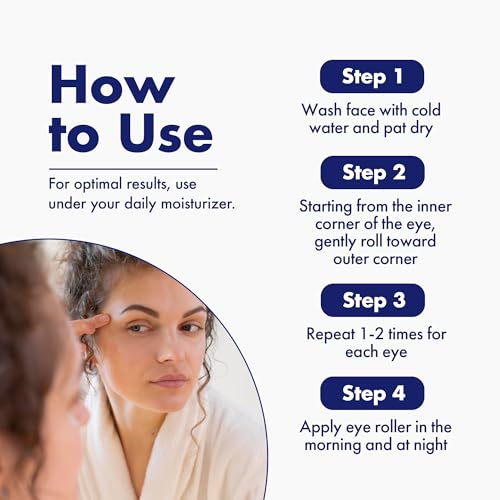 How to Use

For optimal results, use under your daily moisturizer.

Step 1

Wash face with cold water and pat dry

Step 2

Starting from the inner corner of the eye, gently roll toward outer corner

Step 3

Repeat 1-2 times for each eye

Step 4

Apply eye roller in the morning and at night