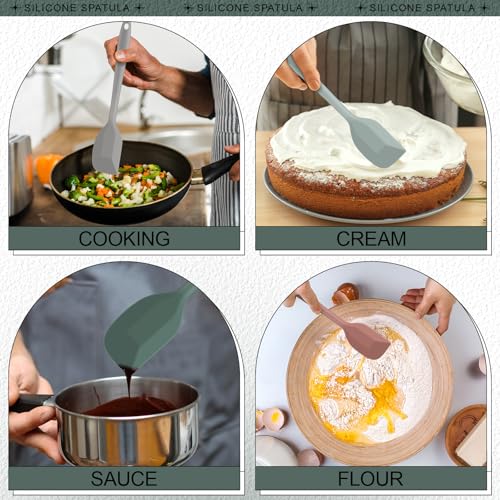 SILICONE SPATULA SILICONE SPATULA SILICONE SPATULA

COOKING

CREAM

SAUCE

FLOUR