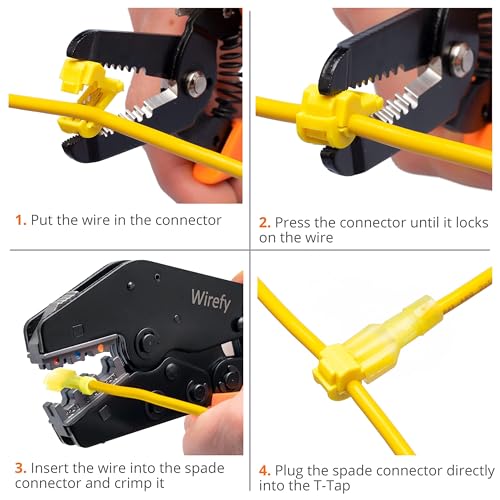 1. Put the wire in the connector

2. Press the connector until it locks on the wire

Wirefy

3. Insert the wire into the spade connector and crimp it

4. Plug the spade connector directly into the T-Tap