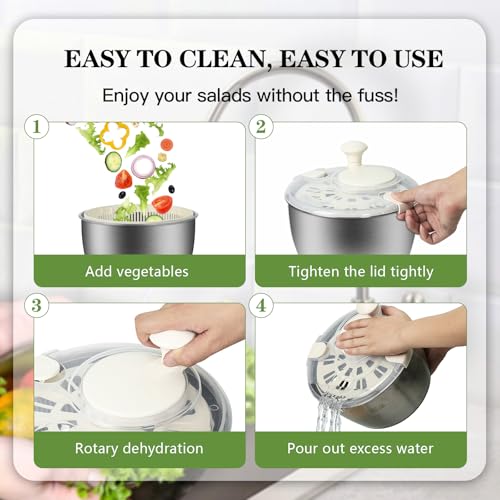 EASY TO CLEAN, EASY TO USE

Enjoy your salads without the fuss!

1

Add vegetables

2

Tighten the lid tightly

3

Rotary dehydration

4

Pour out excess water