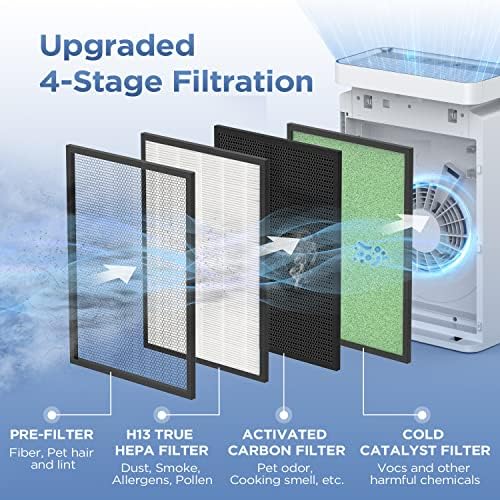 Upgraded
4-Stage Filtration

PRE-FILTER
Fiber, Pet hair and lint

H13 TRUE HEPA FILTER
Dust, Smoke, Allergens, Pollen

ACTIVATED CARBON FILTER
Pet odor, Cooking smell, etc.

COLD CATALYST FILTER
Vocs and other harmful chemicals