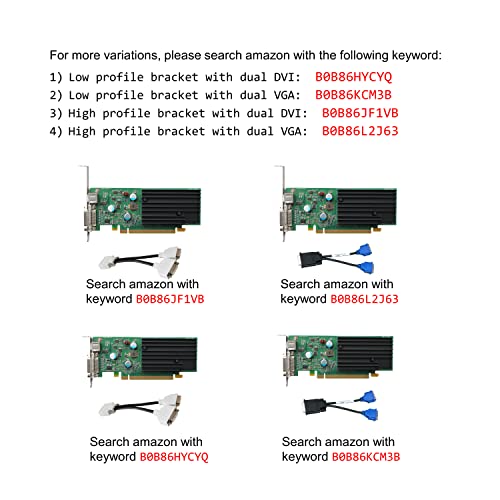 For more variations, please search amazon with the following keyword:
1) Low profile bracket with dual DVI: B0B86HYCYQ
2) Low profile bracket with dual VGA: B0B86KCM3B
3) High profile bracket with dual DVI: B0B86JF1VB
4) High profile bracket with dual VGA: B0B86L2J63

Search amazon with keyword B0B86JF1VB

Search amazon with keyword B0B86L2J63

Search amazon with keyword B0B86HYCYQ

Search amazon with keyword B0B86KCM3B