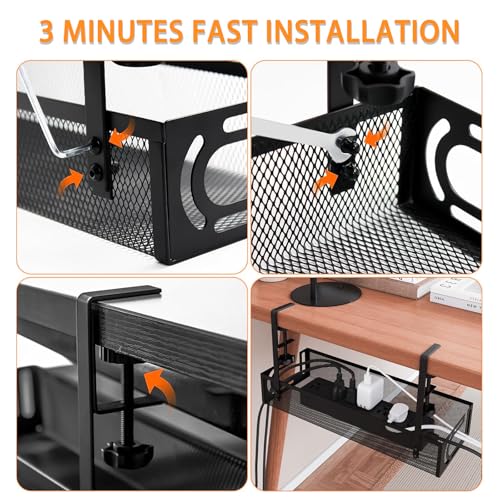 3 MINUTES FAST INSTALLATION