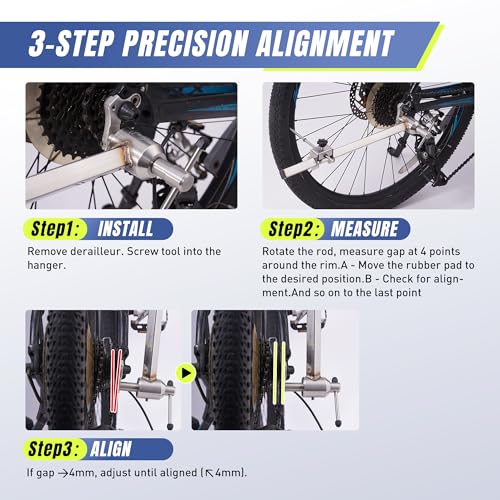 3-STEP PRECISION ALIGNMENT

Step1: INSTALL

Remove derailleur. Screw tool into the hanger.

Step2: MEASURE

Rotate the rod, measure gap at 4 points around the rim.A - Move the rubber pad to the desired position.B - Check for alignment.And so on to the last point

Step3: ALIGN

If gap →4mm, adjust until aligned (↖4mm).