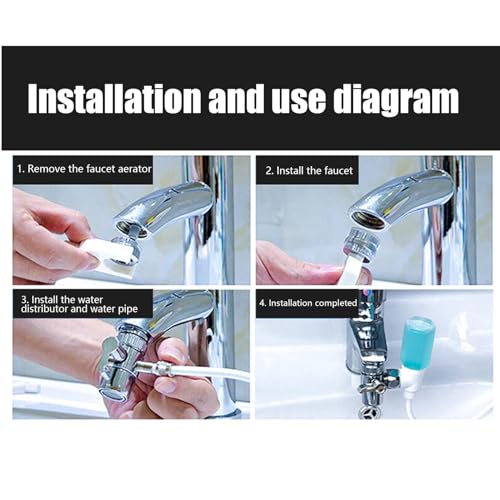 Installation and use diagram

1. Remove the faucet aerator

2. Install the faucet

3. Install the water distributor and water pipe

4. Installation completed