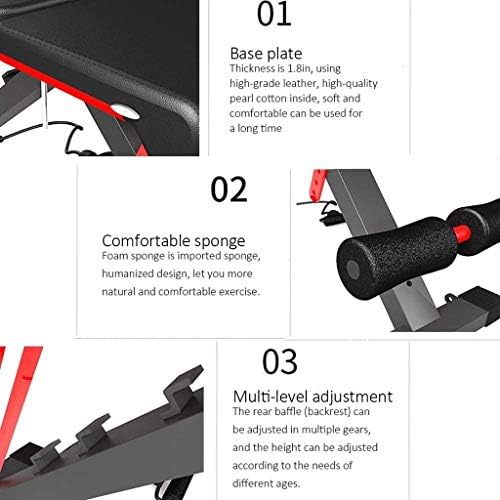 01

Base plate
Thickness is 1.8in, using high-grade leather, high-quality pearl cotton inside, soft and comfortable can be used for a long time

02

Comfortable sponge
Foam sponge is imported sponge, humanized design, let you more natural and comfortable exercise.

03

Multi-level adjustment
The rear baffle (backrest) can be adjusted in multiple gears, and the height can be adjusted according to the needs of different ages.