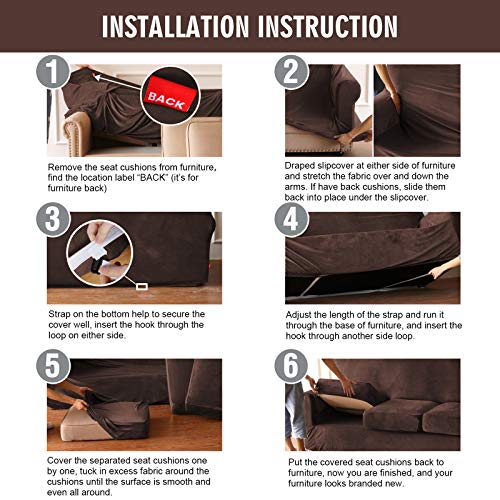 INSTALLATION INSTRUCTION

1

BACK

Remove the seat cushions from furniture, find the location label "BACK" (it's for furniture back)

2

Draped slipcover at either side of furniture and stretch the fabric over and down the arms. If have back cushions, slide them back into place under the slipcover.

3

Strap on the bottom help to secure the cover well, insert the hook through the loop on either side.

4

Adjust the length of the strap and run it through the base of furniture, and insert the hook through another side loop.

5

Cover the separated seat cushions one by one, tuck in excess fabric around the cushions until the surface is smooth and even all around.

6

Put the covered seat cushions back to furniture, now you are finished, and your furniture looks branded new.